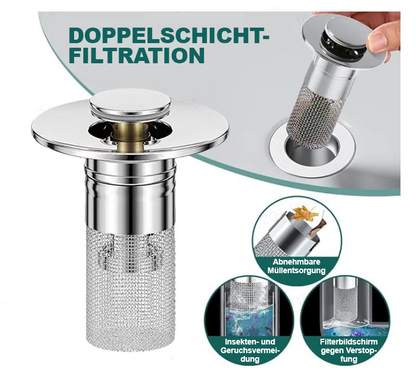 DOPPELSCHICHT-FILTRATION

Abnehmbare Müllentsorgung

Insekten- und Geruchsvermeidung

Filterbildschirm gegen Verstopfung