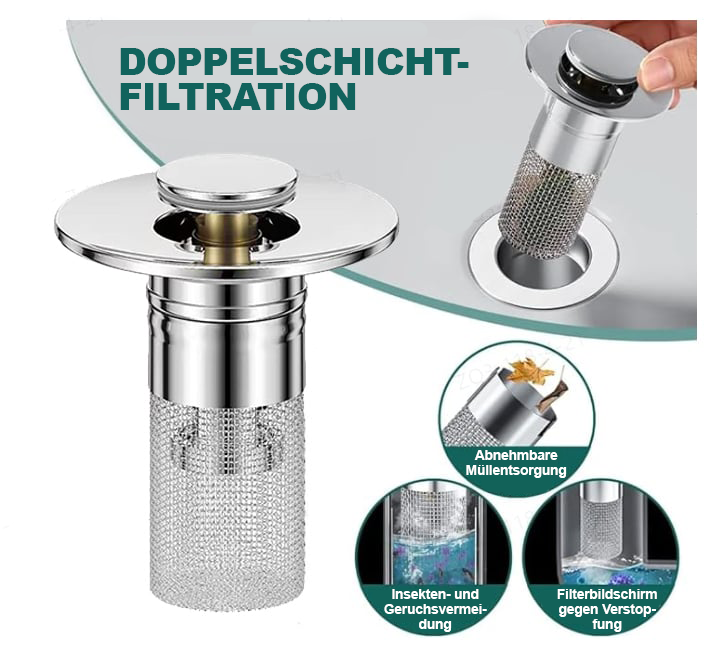 DOPPELSCHICHT-FILTRATION

Abnehmbare Müllentsorgung

Insekten- und Geruchsvermeidung

Filterbildschirm gegen Verstopfung